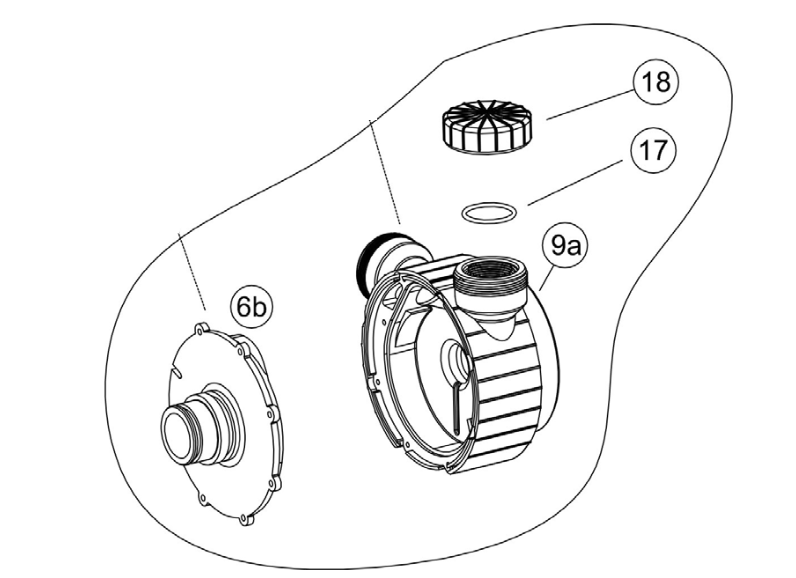 18
17
9a
6b